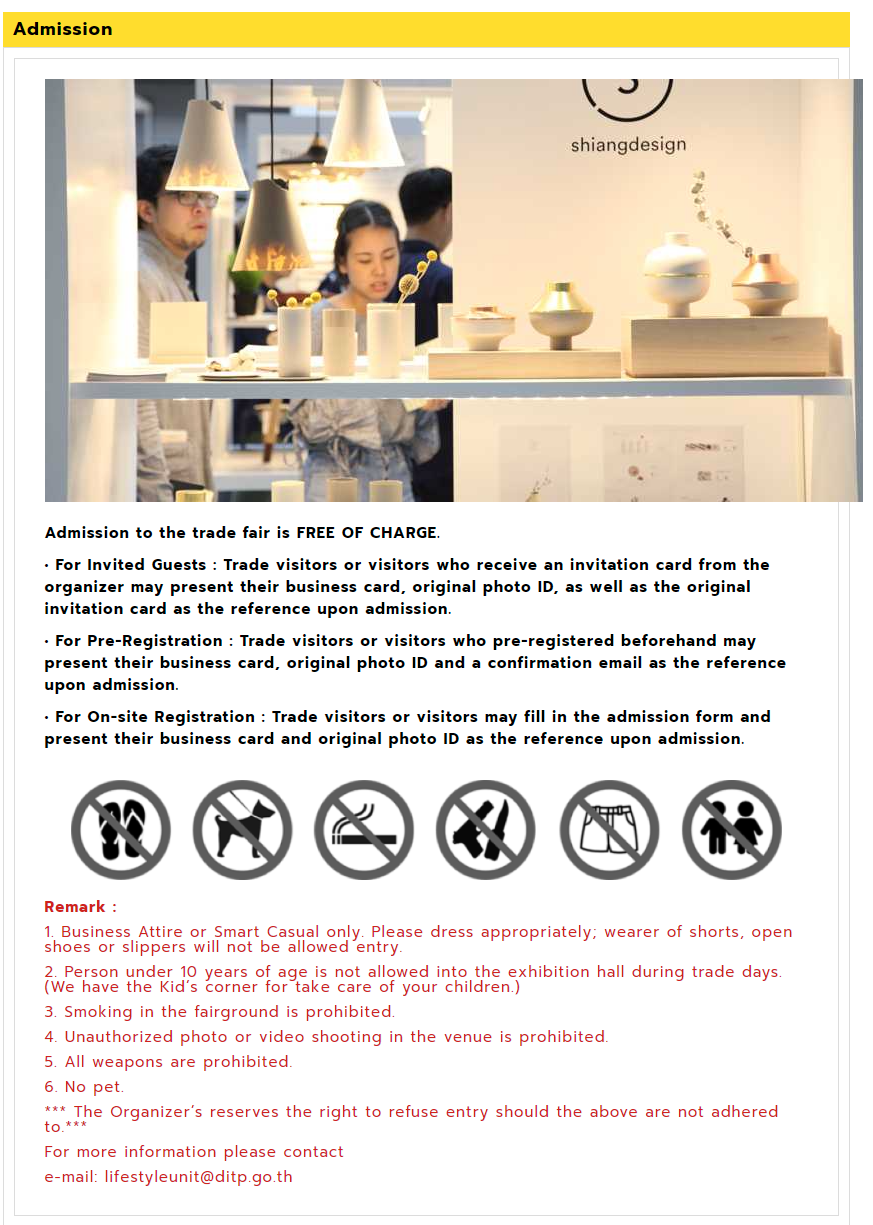 Admission

shiangdesign

Admission to the trade fair is FREE OF CHARGE.

· For Invited Guests : Trade visitors or visitors who receive an invitation card from the organizer may present their business card, original photo ID, as well as the original invitation card as the reference upon admission.

· For Pre-Registration : Trade visitors or visitors who pre-registered beforehand may present their business card, original photo ID and a confirmation email as the reference upon admission.

· For On-site Registration : Trade visitors or visitors may fill in the admission form and present their business card and original photo ID as the reference upon admission.

Remark :

1. Business Attire or Smart Casual only. Please dress appropriately; wearer of shorts, open shoes or slippers will not be allowed entry.

2. Person under 10 years of age is not allowed into the exhibition hall during trade days. (We have the Kid's corner for take care of your children.)

3. Smoking in the fairground is prohibited.

4. Unauthorized photo or video shooting in the venue is prohibited.

5. All weapons are prohibited.

6. No pet.

*** The Organizer's reserves the right to refuse entry should the above are not adhered to.***

For more information please contact

e-mail: lifestyleunit@ditp.go.th